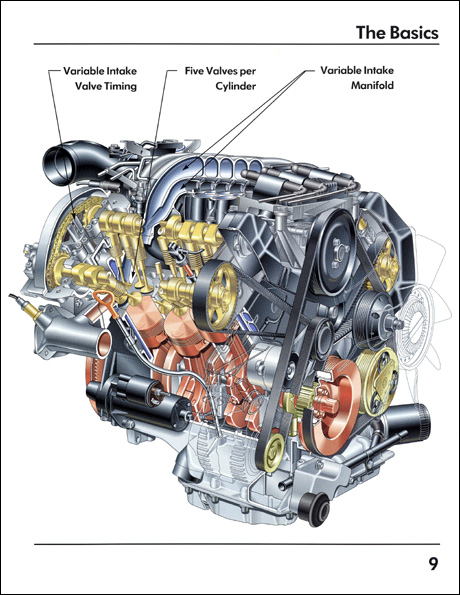 The Basics

Variable Intake Valve Timing

Five Valves per Cylinder

Variable Intake Manifold

9